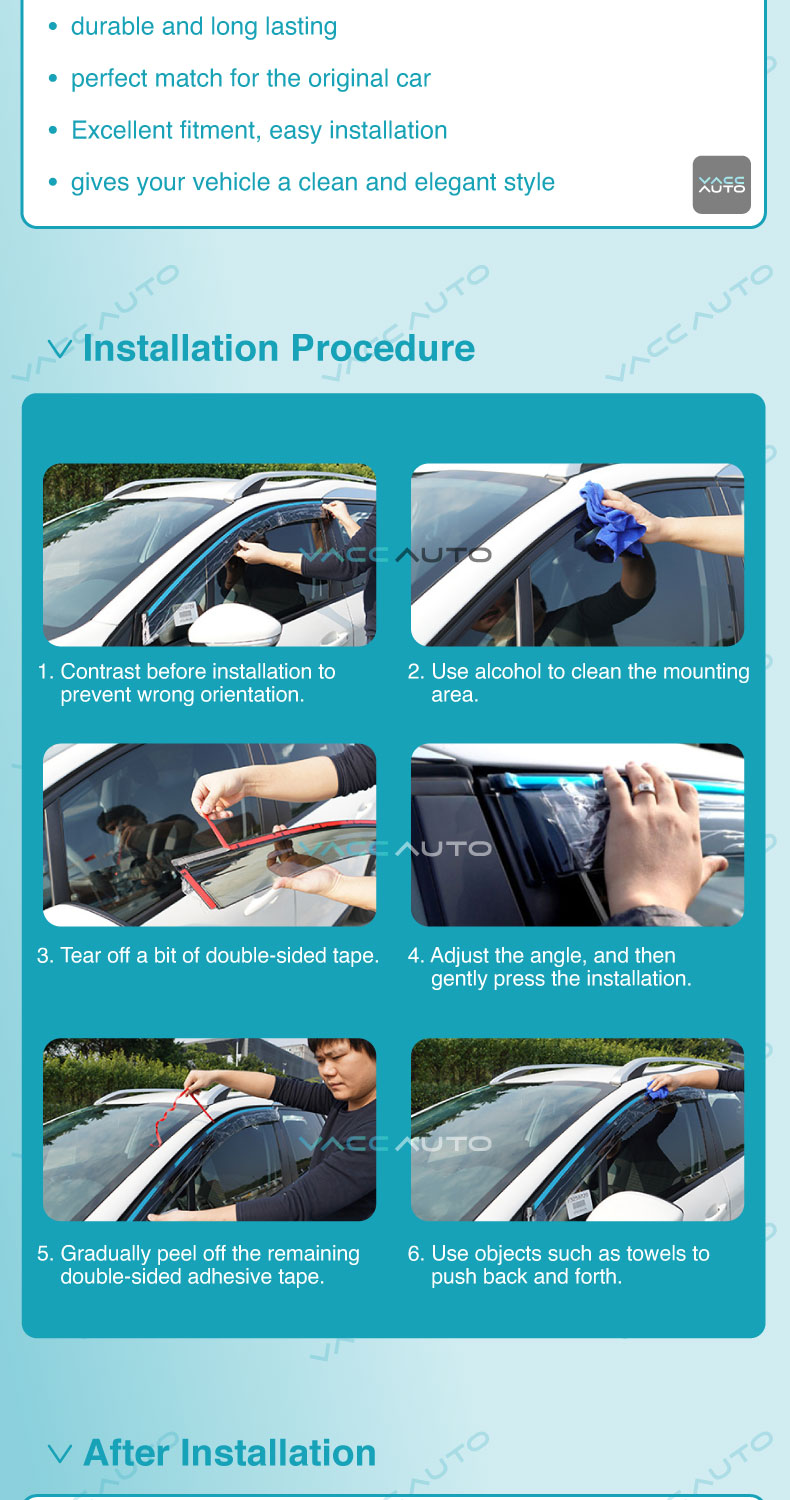 • durable and long lasting

• perfect match for the original car

• Excellent fitment, easy installation

• gives your vehicle a clean and elegant style

VACC AUTO

Installation Procedure

VACC AUTO

1. Contrast before installation to prevent wrong orientation.

2. Use alcohol to clean the mounting area.

VACC AUTO

3. Tear off a bit of double-sided tape.

4. Adjust the angle, and then gently press the installation.

VACC AUTO

5. Gradually peel off the remaining double-sided adhesive tape.

6. Use objects such as towels to push back and forth.

After Installation