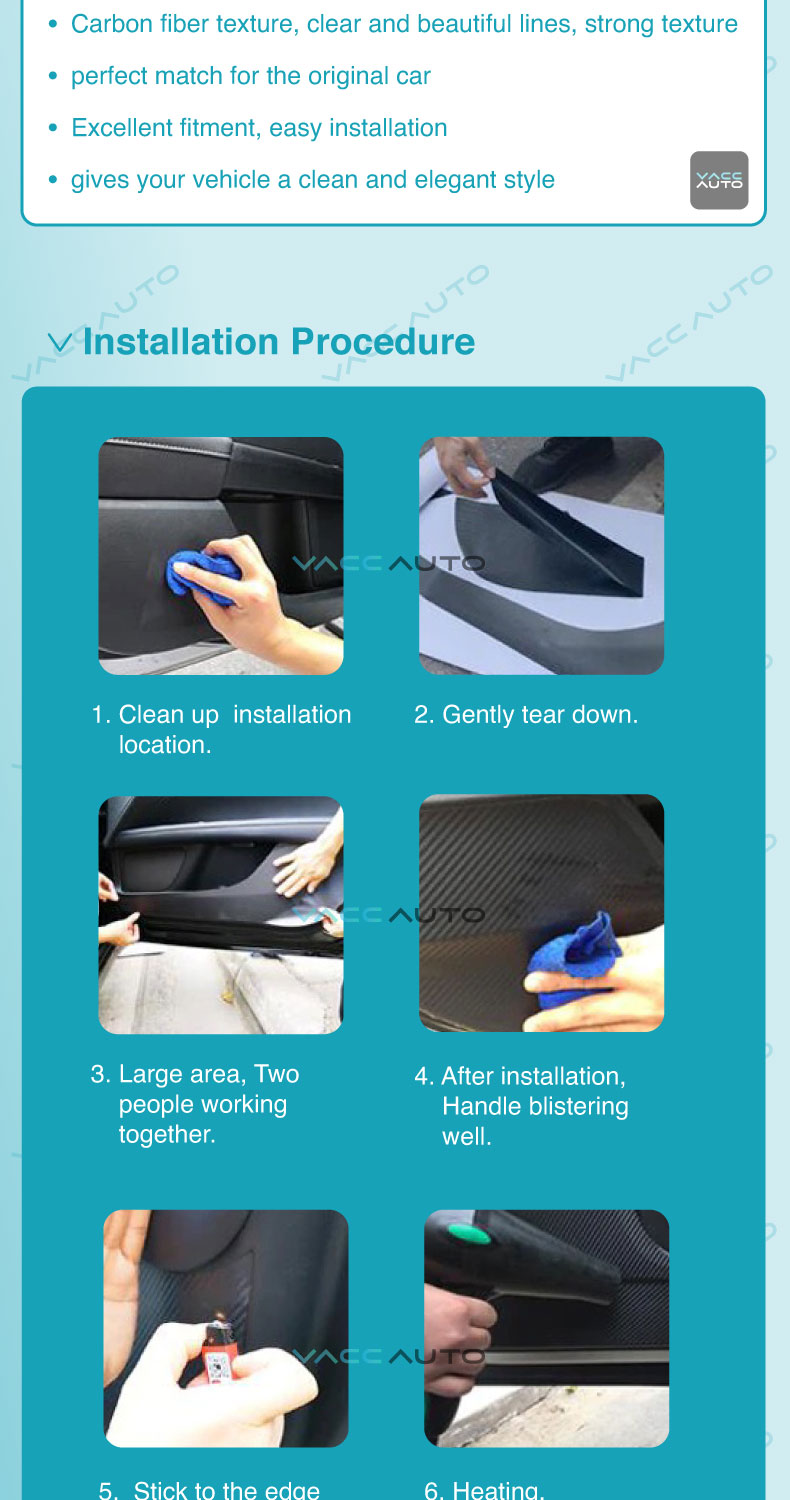 • Carbon fiber texture, clear and beautiful lines, strong texture

• perfect match for the original car

• Excellent fitment, easy installation

• gives your vehicle a clean and elegant style

VACC AUTO

VACC AUTO VACC AUTO VACC AUTO

Installation Procedure

VACC AUTO

1. Clean up installation location.

2. Gently tear down.

VACC AUTO

3. Large area, Two people working together.

4. After installation, Handle blistering well.

VACC AUTO

5. Stick to the edge

6. Heating.